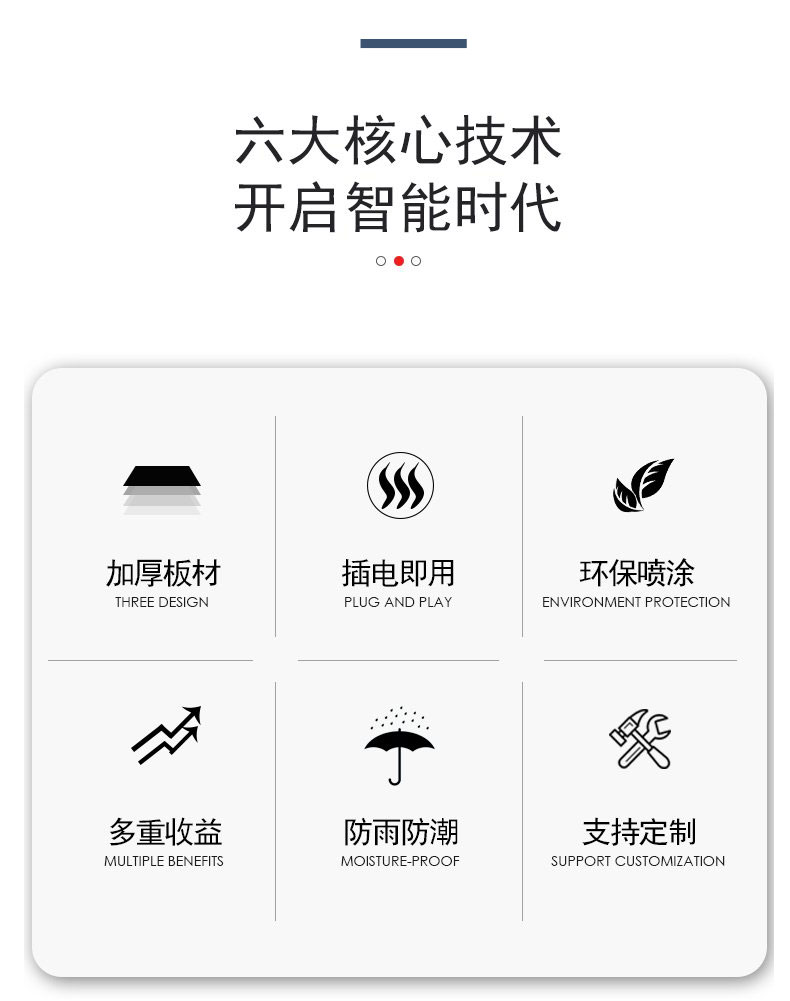 六大核心技术
开启智能时代

加厚板材
THREE DESIGN

插电即用
PLUG AND PLAY

环保喷涂
ENVIRONMENT PROTECTION

多重收益
MULTIPLE BENEFITS

防雨防潮
MOISTURE-PROOF

支持定制
SUPPORT CUSTOMIZATION